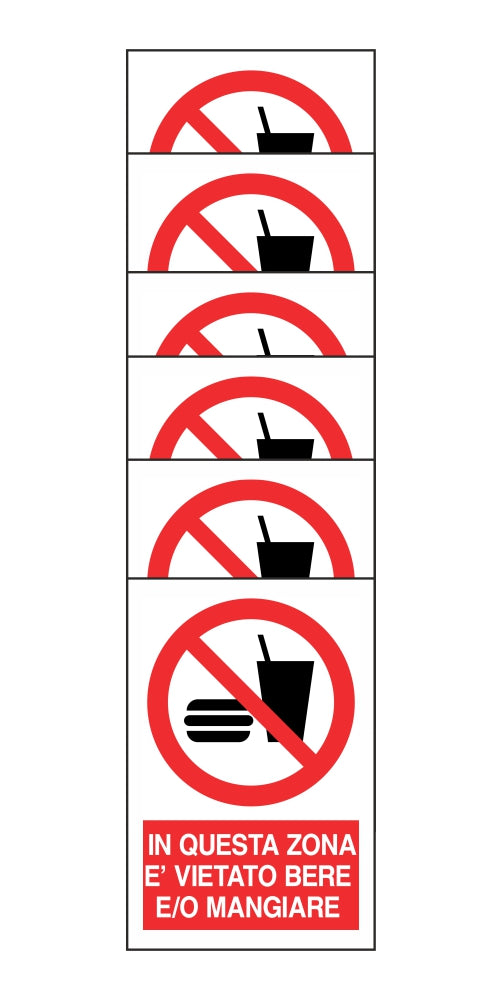 IN QUESTA ZONA
E' VIETATO BERE
E/O MANGIARE