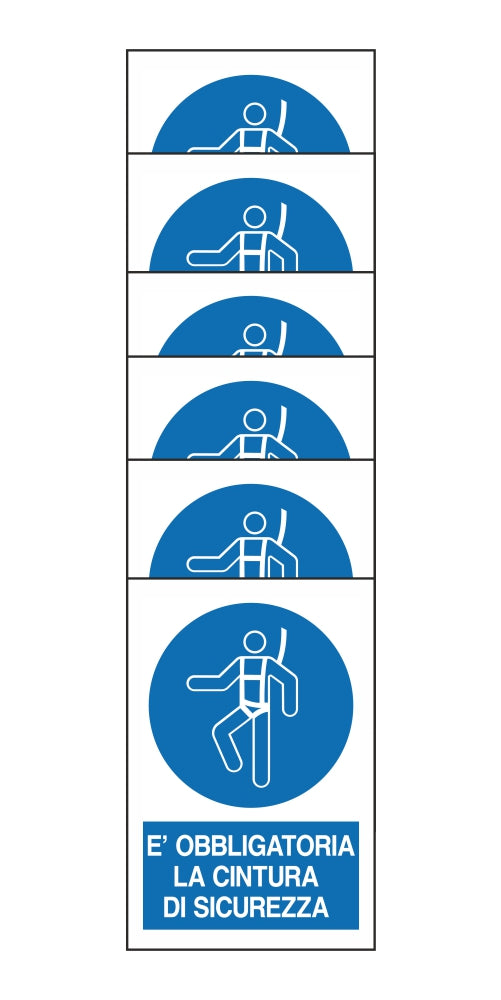 E' OBBLIGATORIA
LA CINTURA
DI SICUREZZA