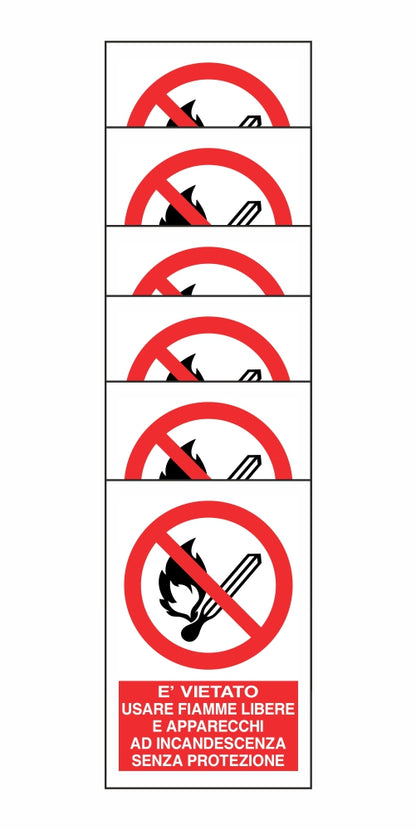 E' VIETATO
USARE FIAMME LIBERE
E APPARECCHI
AD INCANDESCENZA
SENZA PROTEZIONE