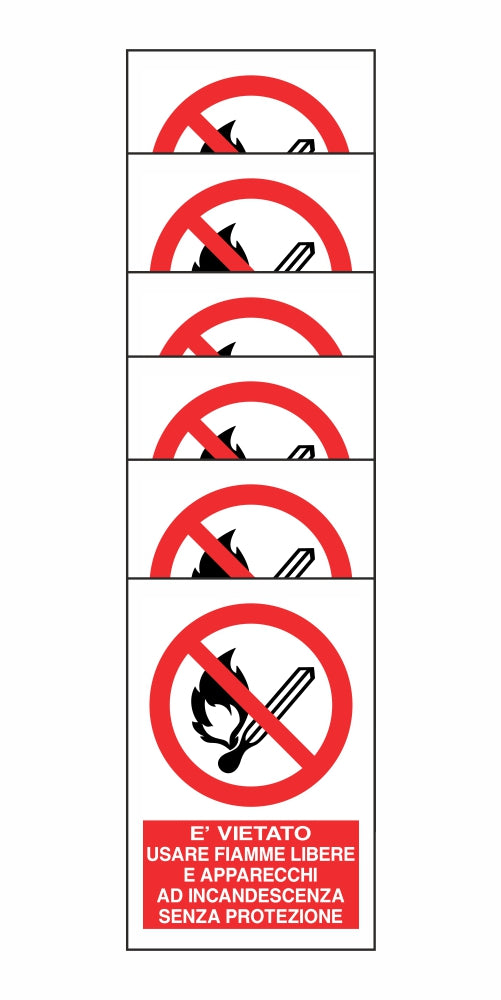 E' VIETATO
USARE FIAMME LIBERE
E APPARECCHI
AD INCANDESCENZA
SENZA PROTEZIONE