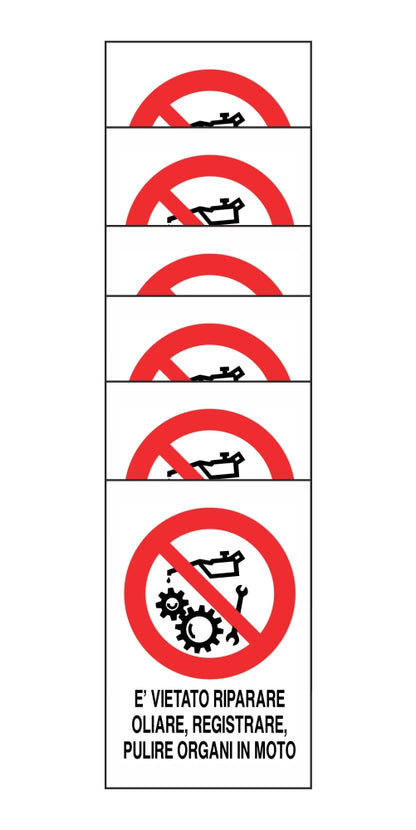 E' VIETATO RIPARARE OLIARE, REGISTRARE, PULIRE ORGANI IN MOTO