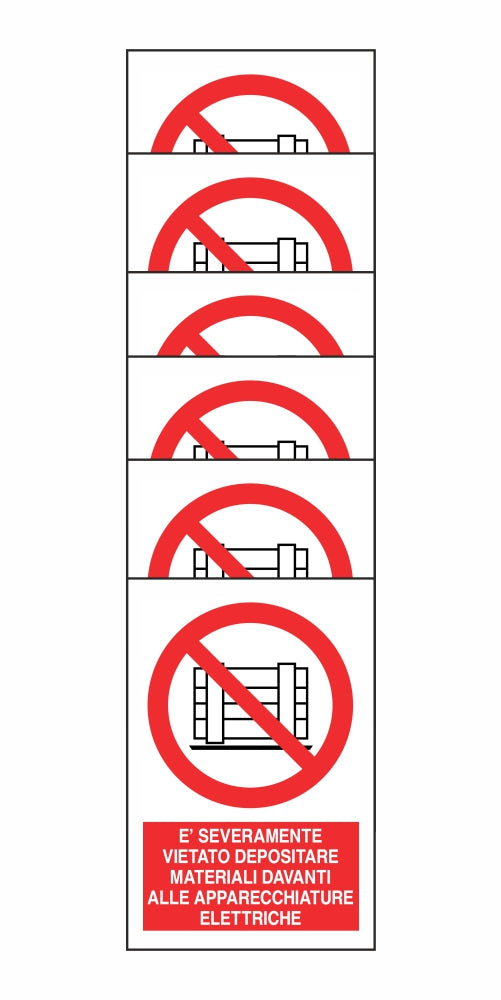 E' SEVERAMENTE VIETATO DEPOSITARE MATERIALI DAVANTI ALLE APPARECCHIATURE ELETTRICHE