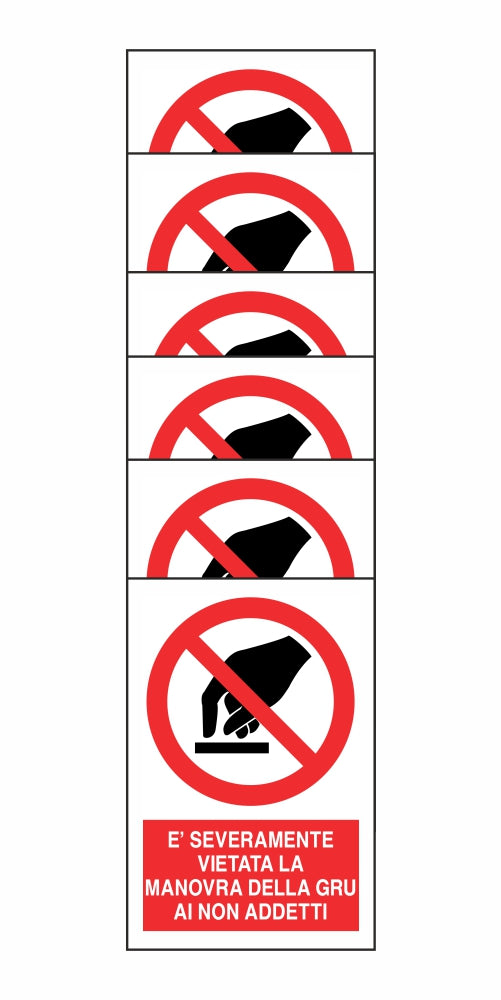 E' SEVERAMENTE VIETATA LA MANOVRA DELLA GRU AI NON ADDETTI