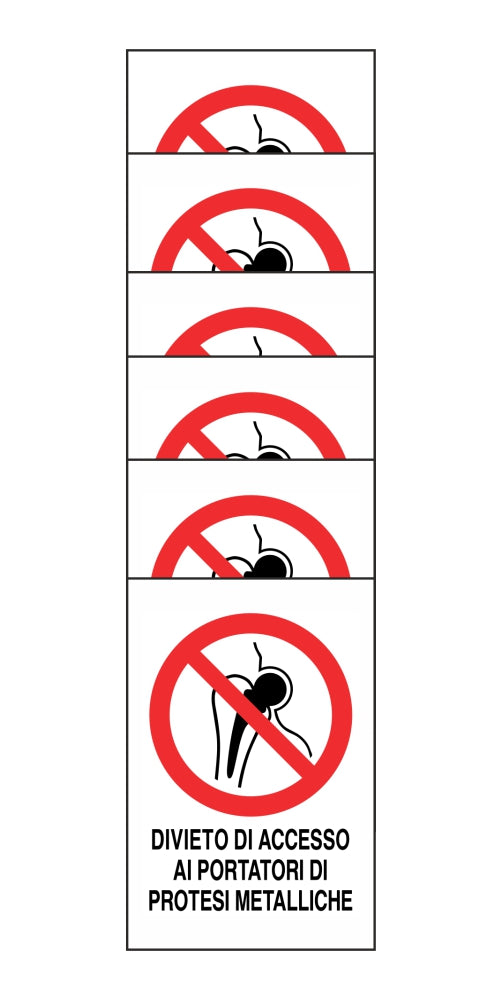 DIVIETO DI ACCESSO AI PORTATORI DI PROTESI METALLICHE