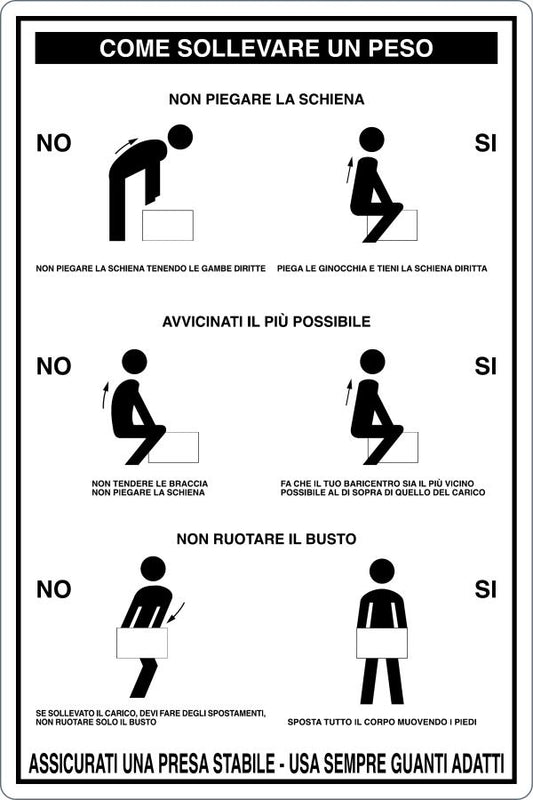 COME SOLLEVARE UN PESO

NON PIEGARE LA SCHIENA

NO

SI

NON PIEGARE LA SCHIENA TENENDO LE GAMBE DIRITTE

PIEGA LE GINOCCHIA E TIENI LA SCHIENA DIRITTA

AVVICINATI IL PIÙ POSSIBILE

NO

SI

NON TENDERE LE BRACCIA
NON PIEGARE LA SCHIENA

FA CHE IL TUO BARICENTRO SIA IL PIÙ VICINO POSSIBILE AL DI SOPRA DI QUELLO DEL CARICO

NON RUOTARE IL BUSTO

NO

SI

SE SOLLEVATO IL CARICO, DEVI FARE DEGLI SPOSTAMENTI, NON RUOTARE SOLO IL BUSTO

SPOSTA TUTTO IL CORPO MUOVENDO I PIEDI

ASSICURATI UNA PRESA STABILE - USA SEMPRE GUANTI ADATTI