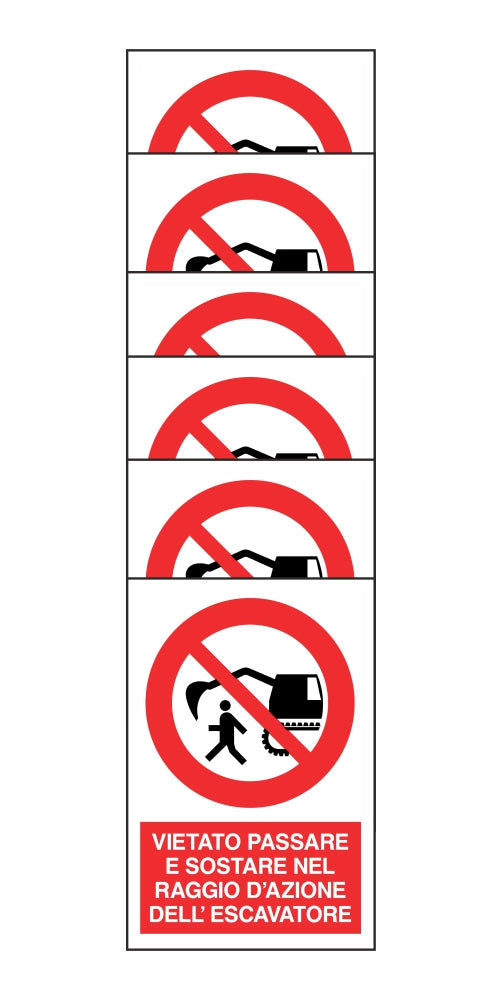 VIETATO PASSARE E SOSTARE NEL RAGGIO D'AZIONE DELL' ESCAVATORE