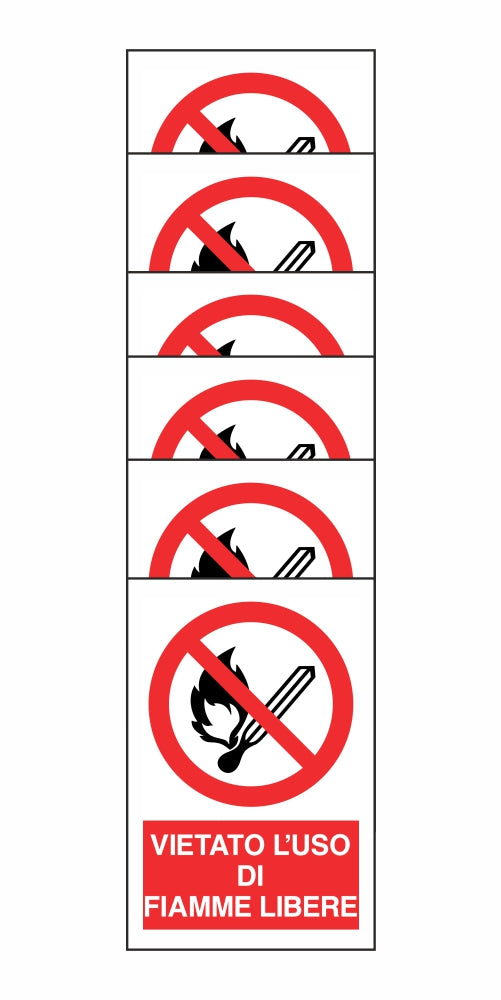 VIETATO L'USO DI FIAMME LIBERE