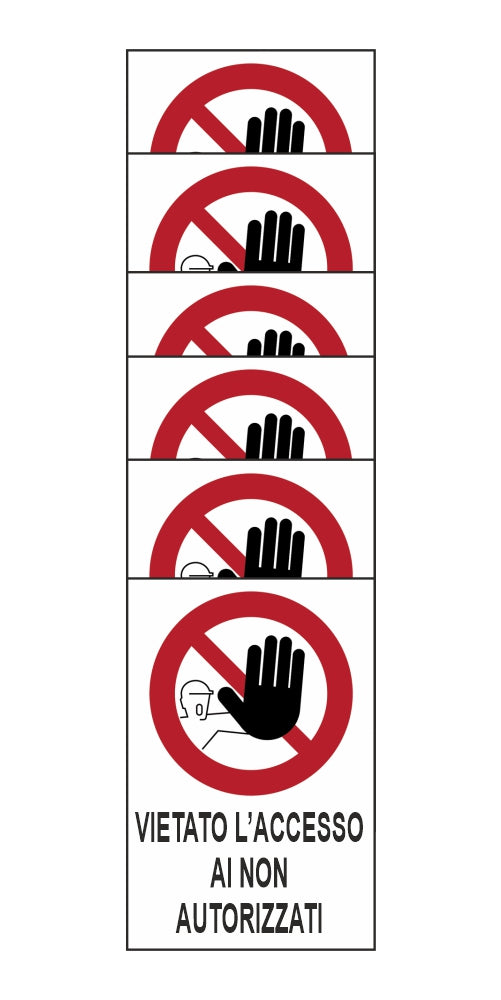 VIETATO L'ACCESSO AI NON AUTORIZZATI