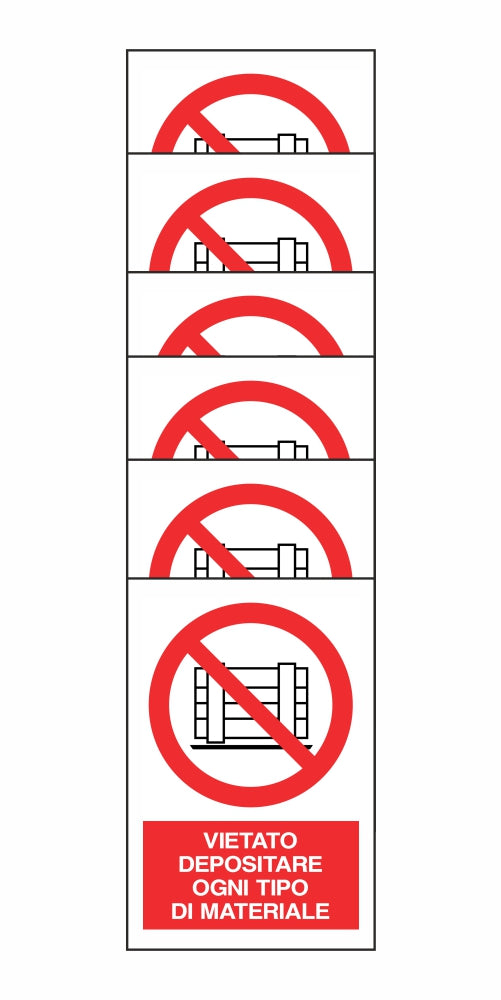 VIETATO DEPOSITARE OGNI TIPO DI MATERIALE