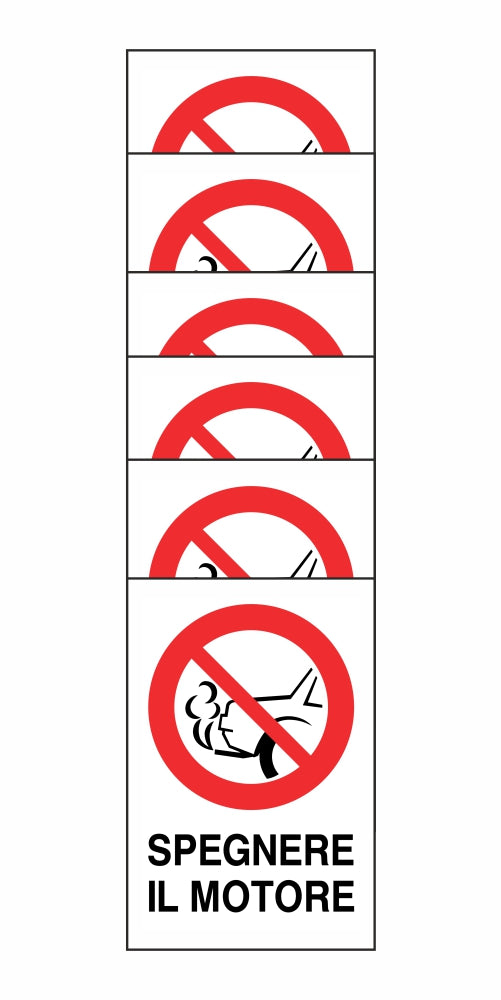 SPEGNERE
IL MOTORE