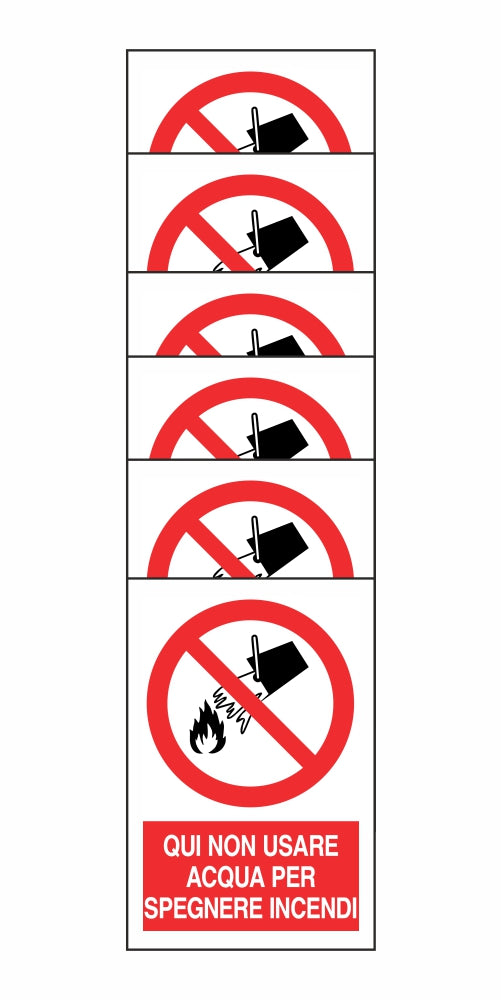 QUI NON USARE ACQUA PER SPEGNERE INCENDI