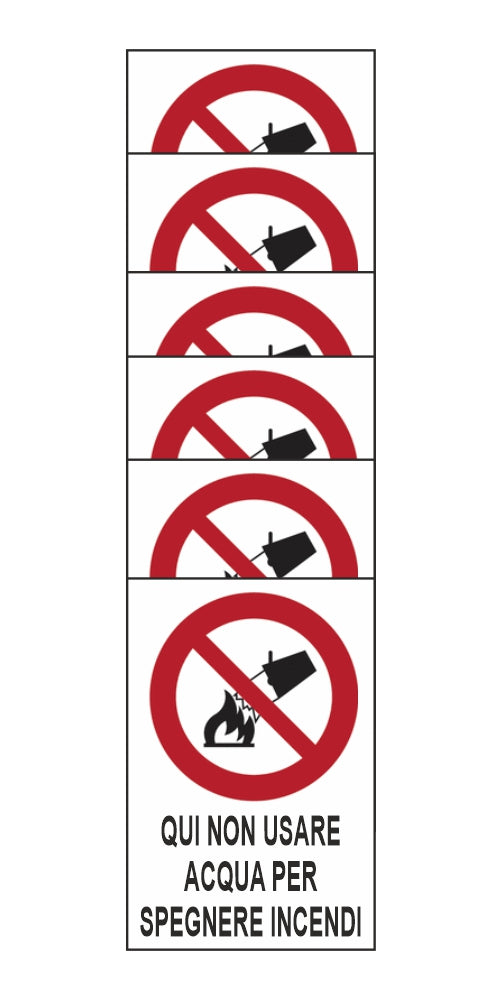 QUI NON USARE ACQUA PER SPEGNERE INCENDI