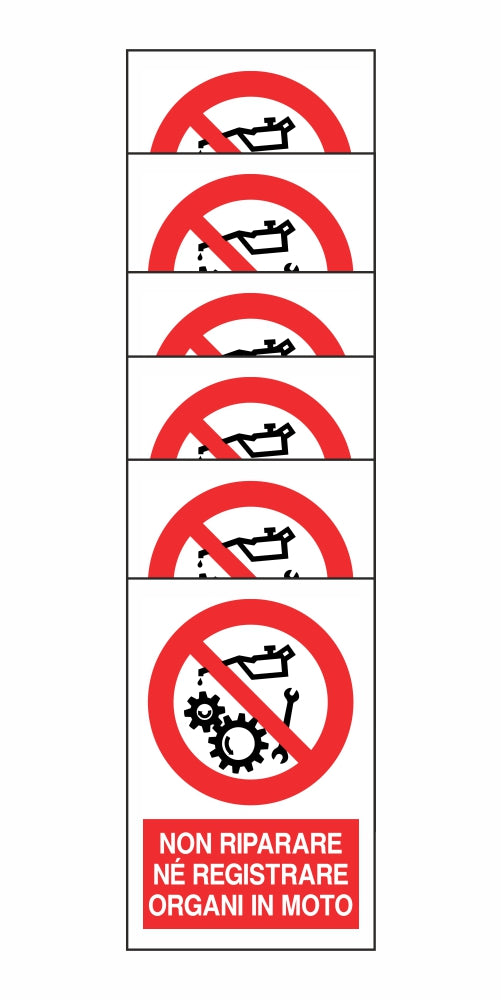 NON RIPARARE
NÉ REGISTRARE
ORGANI IN MOTO