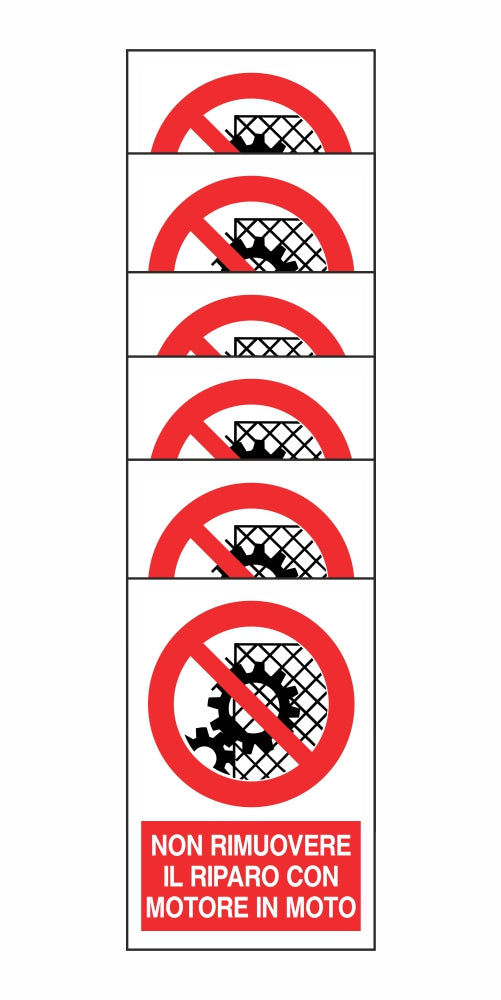 NON RIMUOVERE IL RIPARO CON MOTORE IN MOTO