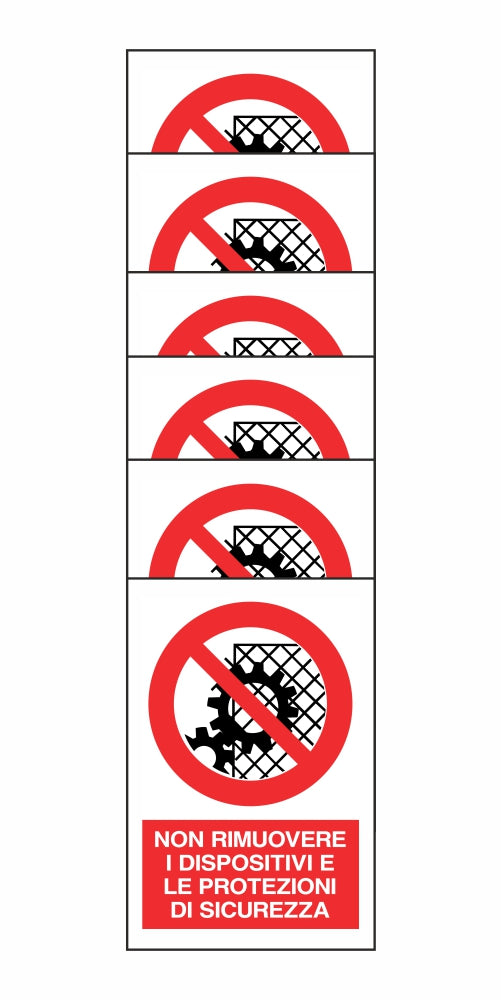 NON RIMUOVERE
I DISPOSITIVI E
LE PROTEZIONI
DI SICUREZZA