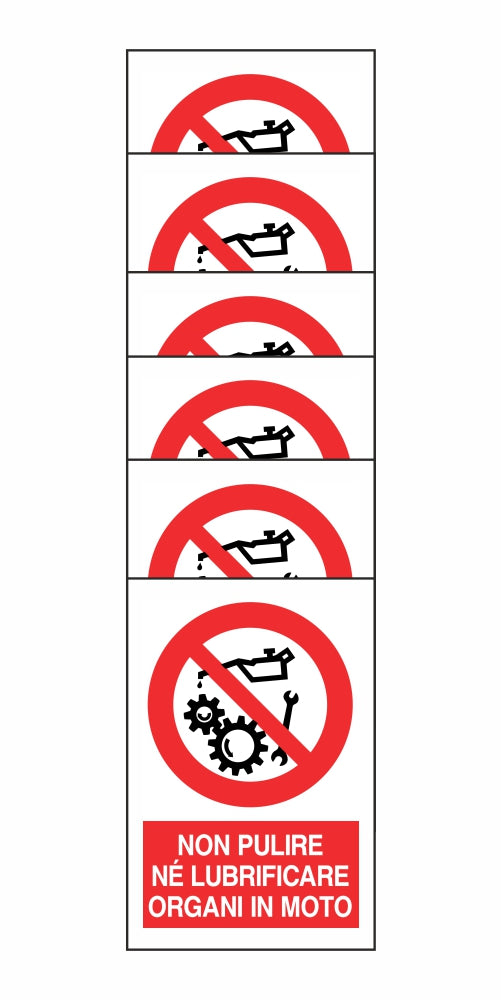 NON PULIRE
NÉ LUBRIFICARE
ORGANI IN MOTO