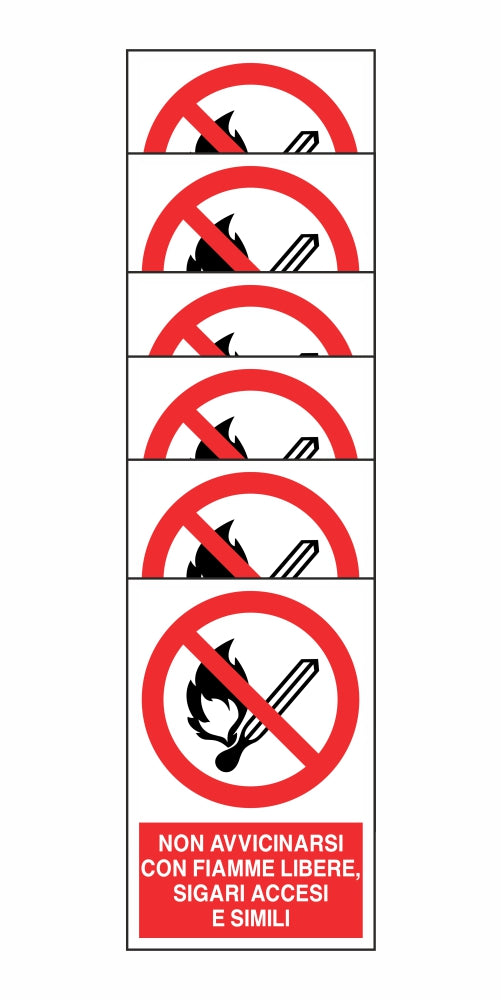 NON AVVICINARSI CON FIAMME LIBERE, SIGARI ACCESI E SIMILI