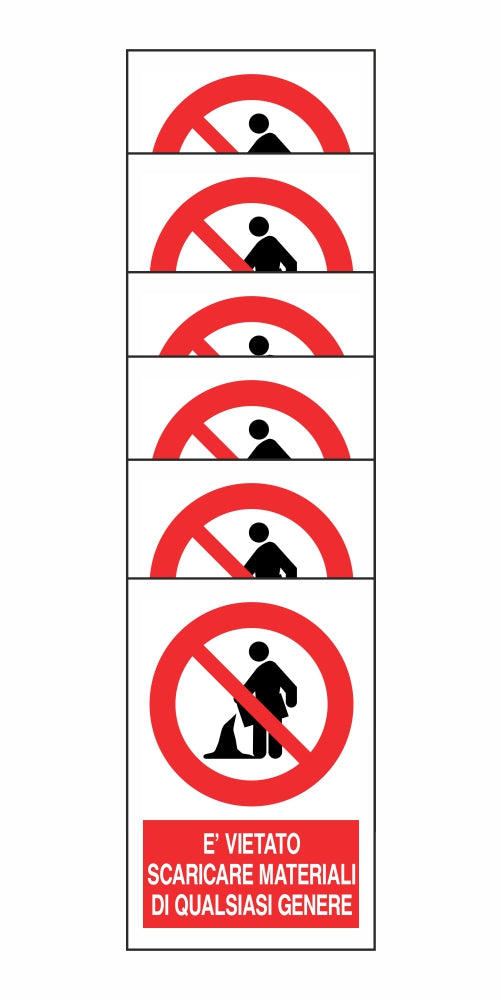 E' VIETATO
SCARICARE MATERIALI
DI QUALSIASI GENERE